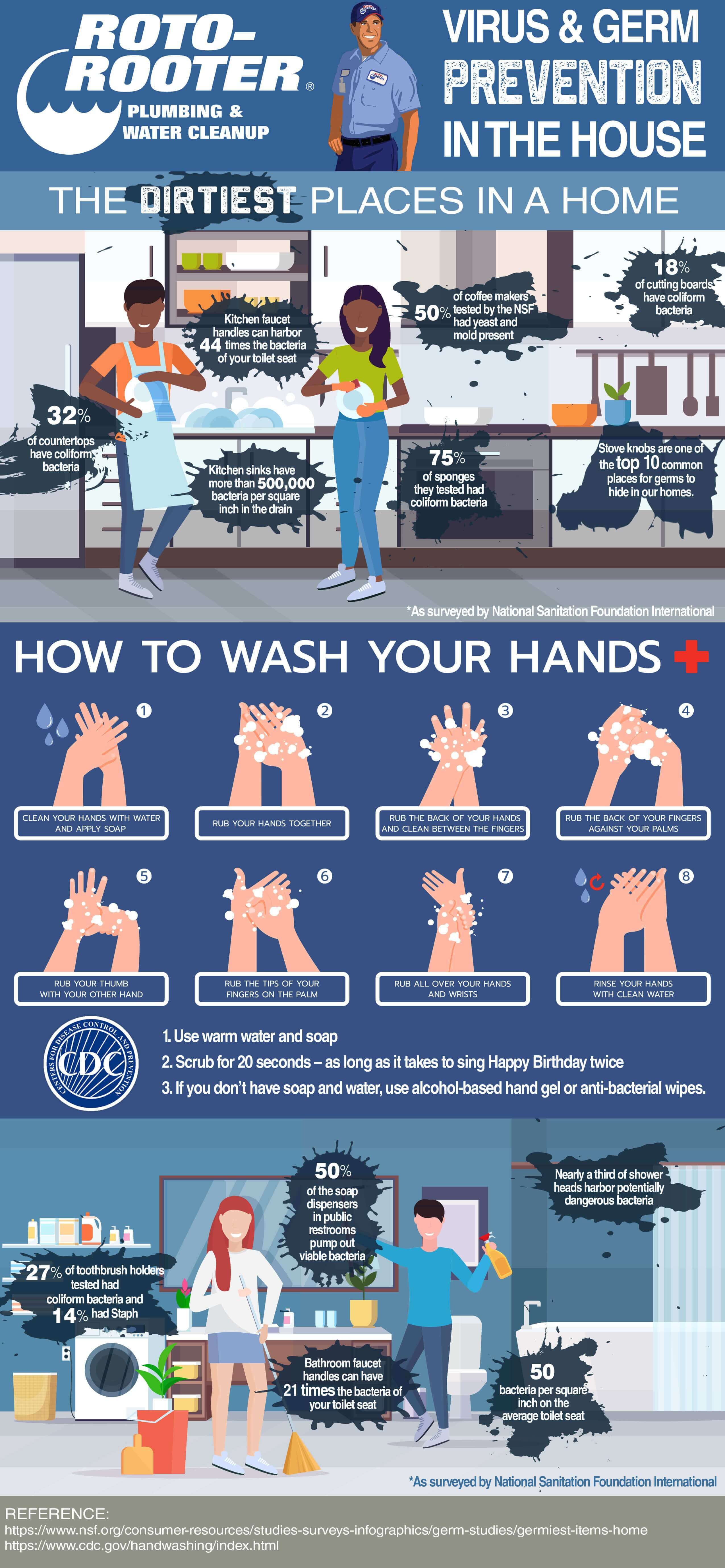 ROTO-ROOTER®
PLUMBING & WATER CLEANUP

VIRUS & GERM PREVENTION IN THE HOUSE

THE DIRTIEST PLACES IN A HOME

Kitchen faucet handles can harbor 44 times the bacteria of your toilet seat

50% of coffee makers tested by the NSF had yeast and mold present

18% of cutting boards have coliform bacteria

32% of countertops have coliform bacteria

Kitchen sinks have more than 500,000 bacteria per square inch in the drain

75% of sponges they tested had coliform bacteria

Stove knobs are one of the top 10 common places for germs to hide in our homes.

*As surveyed by National Sanitation Foundation International

HOW TO WASH YOUR HANDS

1
CLEAN YOUR HANDS WITH WATER AND APPLY SOAP

2
RUB YOUR HANDS TOGETHER

3
RUB THE BACK OF YOUR HANDS AND CLEAN BETWEEN THE FINGERS

4
RUB THE BACK OF YOUR FINGERS AGAINST YOUR PALMS

5
RUB YOUR THUMB WITH YOUR OTHER HAND

6
RUB THE TIPS OF YOUR FINGERS ON THE PALM

7
RUB ALL OVER YOUR HANDS AND WRISTS

8
RINSE YOUR HANDS WITH CLEAN WATER

CENTERS FOR DISEASE CONTROL AND PREVENTION
CDC

1. Use warm water and soap
2. Scrub for 20 seconds – as long as it takes to sing Happy Birthday twice
3. If you don't have soap and water, use alcohol-based hand gel or anti-bacterial wipes.

50% of the soap dispensers in public restrooms pump out viable bacteria

Nearly a third of shower heads harbor potentially dangerous bacteria

27% of toothbrush holders tested had coliform bacteria and 14% had Staph

Bathroom faucet handles can have 21 times the bacteria of your toilet seat

50 bacteria per square inch on the average toilet seat

*As surveyed by National Sanitation Foundation International

REFERENCE:
https://www.nsf.org/consumer-resources/studies-surveys-infographics/germ-studies/germiest-items-home
https://www.cdc.gov/handwashing/index.html